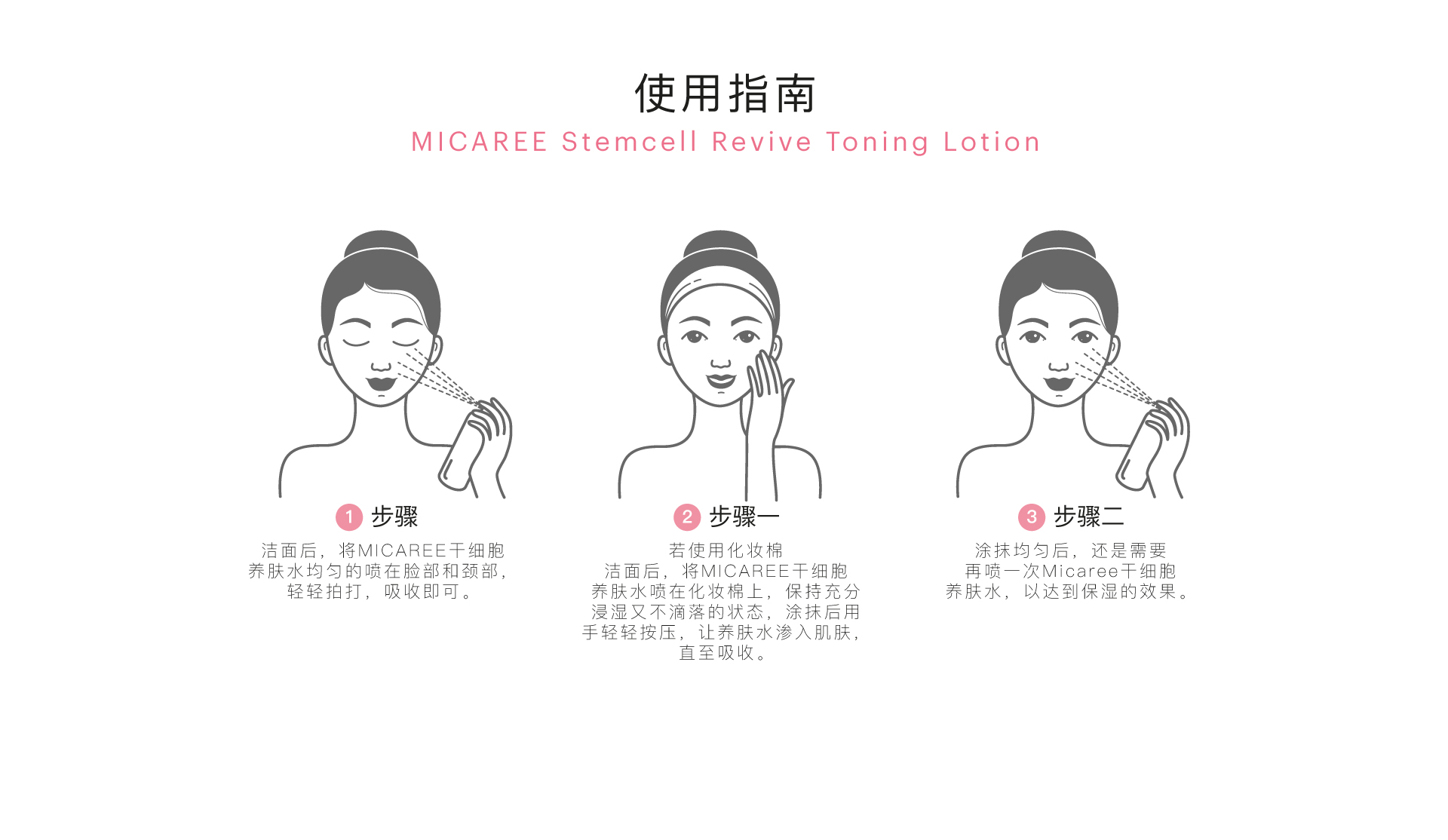 使用指南

MICAREE Stemcell Revive Toning Lotion

1 步骤

洁面后，将MICAREE干细胞养肤水均匀的喷在脸部和颈部，轻轻拍打，吸收即可。

2 步骤一

若使用化妆棉
洁面后，将MICAREE干细胞养肤水喷在化妆棉上，保持充分浸湿又不滴落的状态，涂抹后用手轻轻按压，让养肤水渗入肌肤，直至吸收。

3 步骤二

涂抹均匀后，还是需要再喷一次Micaree干细胞养肤水，以达到保湿的效果。